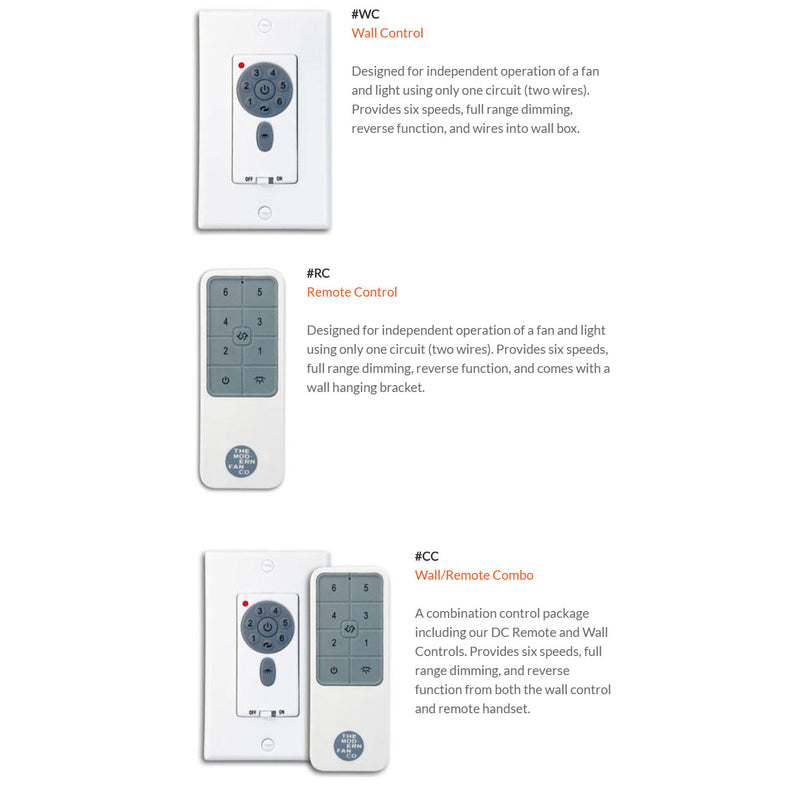 3 4
2 5
1 6
OFF ON

#WC
Wall Control

Designed for independent operation of a fan and light using only one circuit (two wires). Provides six speeds, full range dimming, reverse function, and wires into wall box.

6 5
4 3
2 1

THE MOD ERN FAN CO

#RC
Remote Control

Designed for independent operation of a fan and light using only one circuit (two wires). Provides six speeds, full range dimming, reverse function, and comes with a wall hanging bracket.

3 4
2 5
1 6
OFF ON

6 5
4 3
2 1

THE MOD ERN FAN CO

#CC
Wall/Remote Combo

A combination control package including our DC Remote and Wall Controls. Provides six speeds, full range dimming, and reverse function from both the wall control and remote handset.