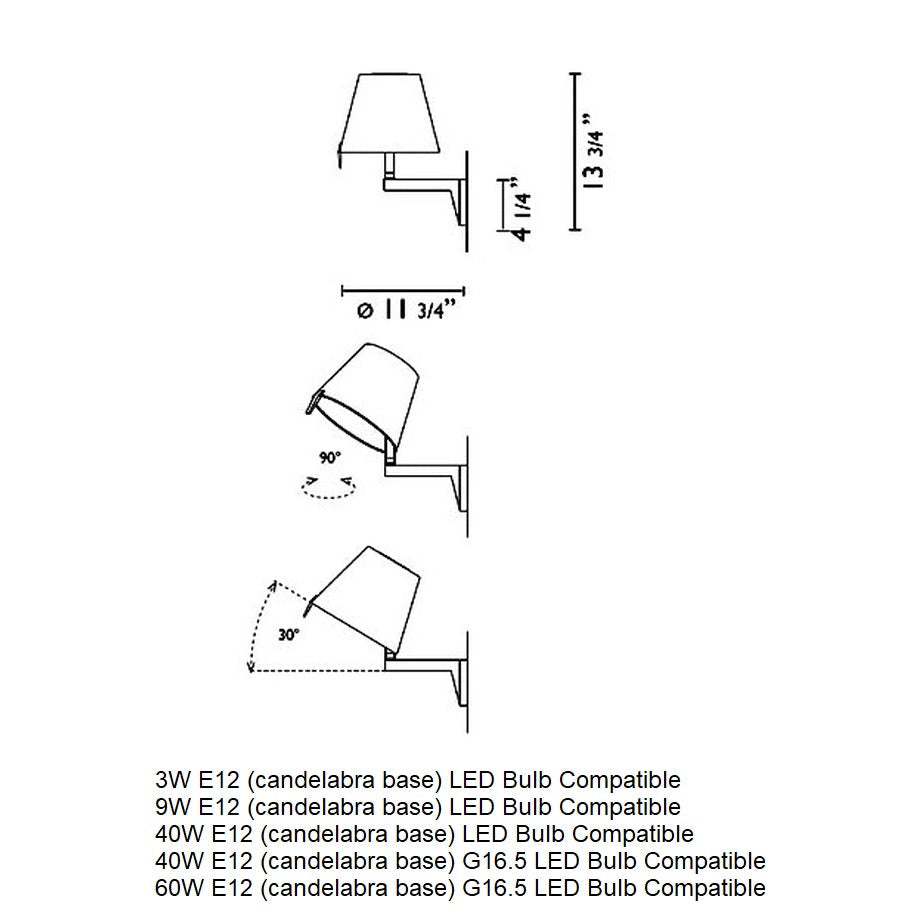 13 3/4"

4 1/4"

ø 11 3/4"

90°

30°

3W E12 (candelabra base) LED Bulb Compatible
9W E12 (candelabra base) LED Bulb Compatible
40W E12 (candelabra base) LED Bulb Compatible
40W E12 (candelabra base) G16.5 LED Bulb Compatible
60W E12 (candelabra base) G16.5 LED Bulb Compatible