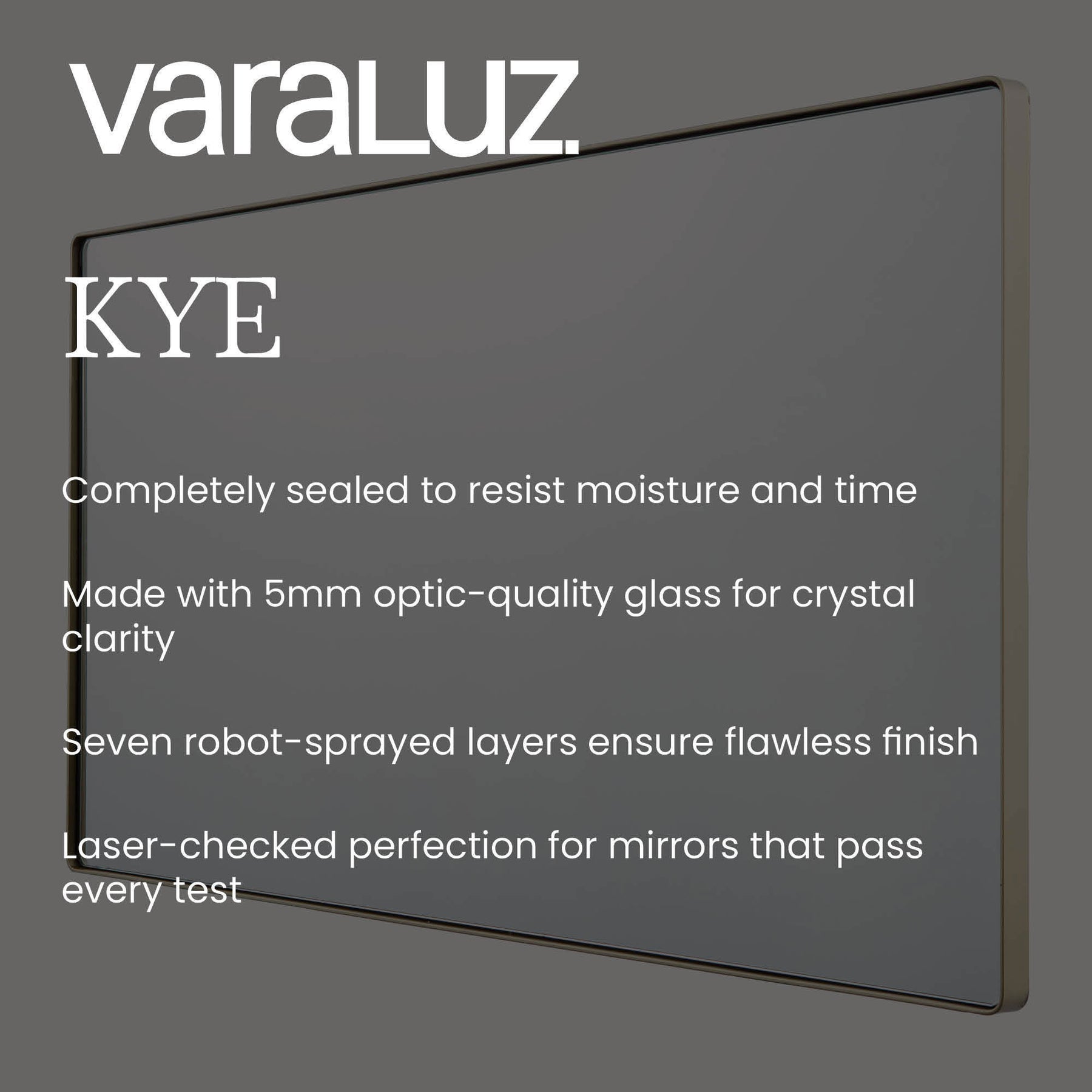 varaLUZ.

KYE

Completely sealed to resist moisture and time

Made with 5mm optic-quality glass for crystal clarity

Seven robot-sprayed layers ensure flawless finish

Laser-checked perfection for mirrors that pass every test